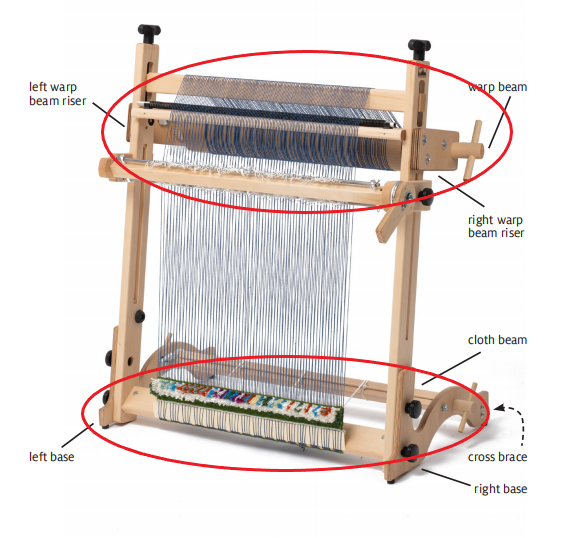 left warp beam riser

warp beam

right warp beam riser

cloth beam

left base

cross brace

right base